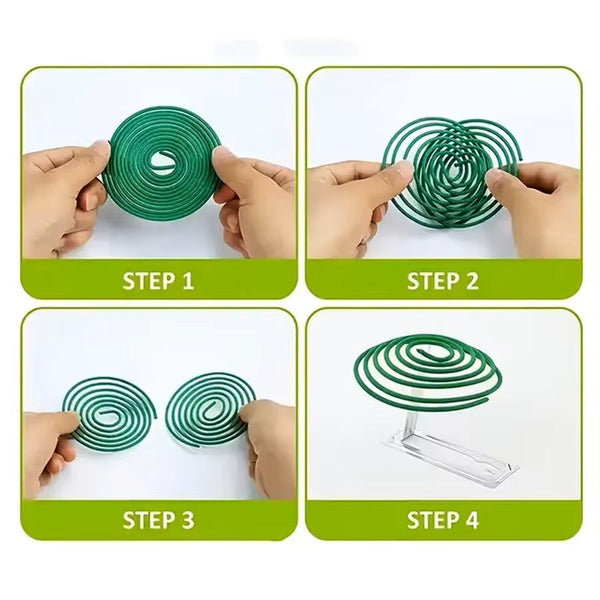 STEP 1

STEP 2

STEP 3

STEP 4