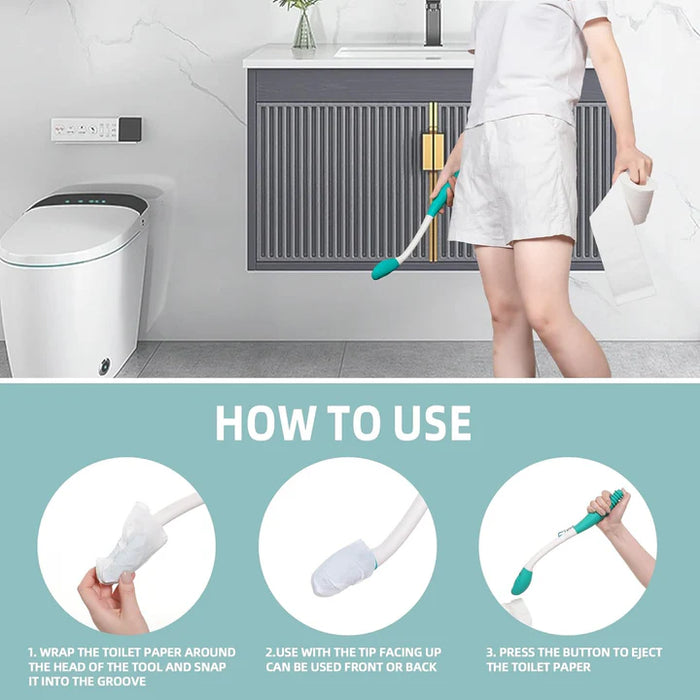 HOW TO USE

1. WRAP THE TOILET PAPER AROUND THE HEAD OF THE TOOL AND SNAP IT INTO THE GROOVE

2.USE WITH THE TIP FACING UP CAN BE USED FRONT OR BACK

3. PRESS THE BUTTON TO EJECT THE TOILET PAPER