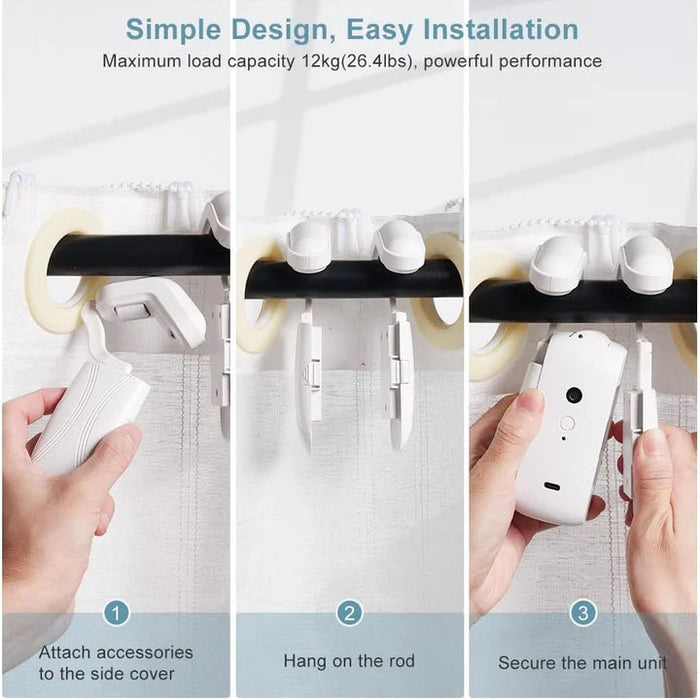 Simple Design, Easy Installation

Maximum load capacity 12kg(26.4lbs), powerful performance

1
Attach accessories to the side cover

2
Hang on the rod

3
Secure the main unit